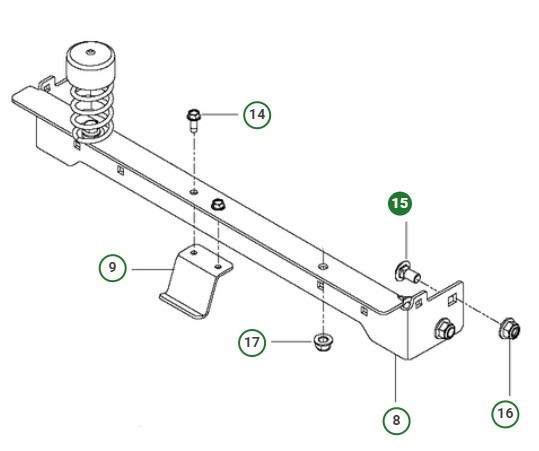 14
15
9
17
8
16