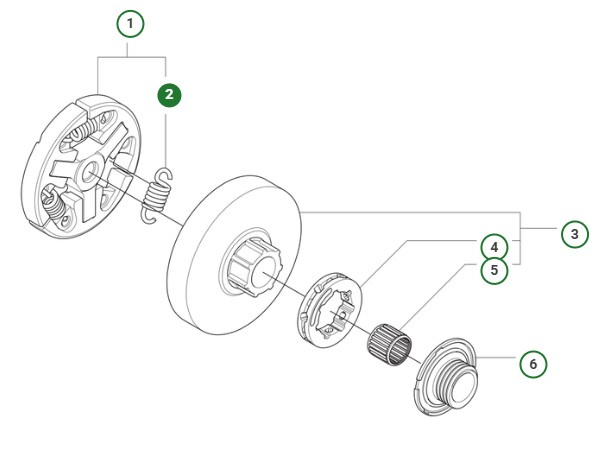 1
2
3
4
5
6