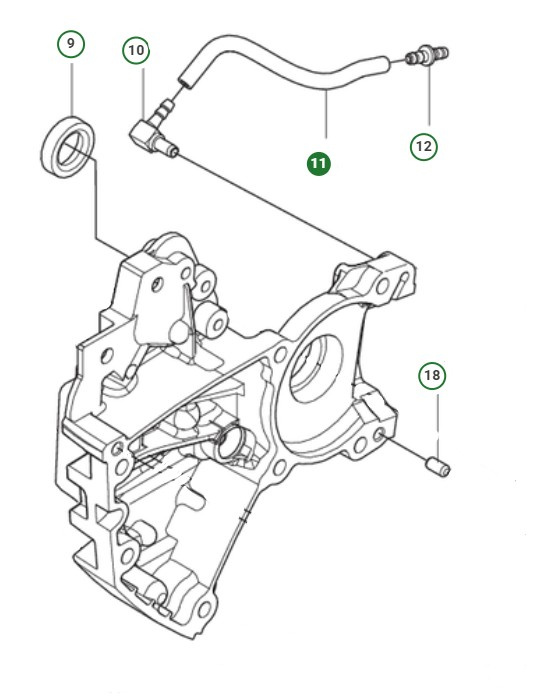 9
10
11
12
18