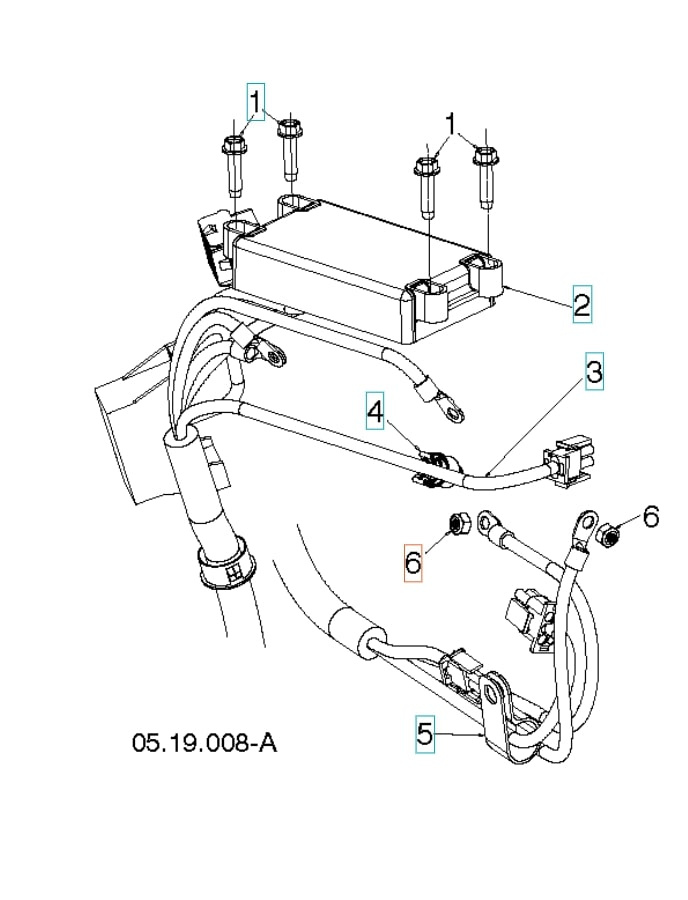 1
1
2
3
4
6
6
5
05.19.008-A