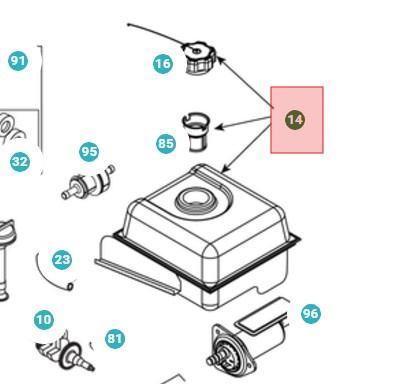 91
16
14
85
95
32
23
96
10
81