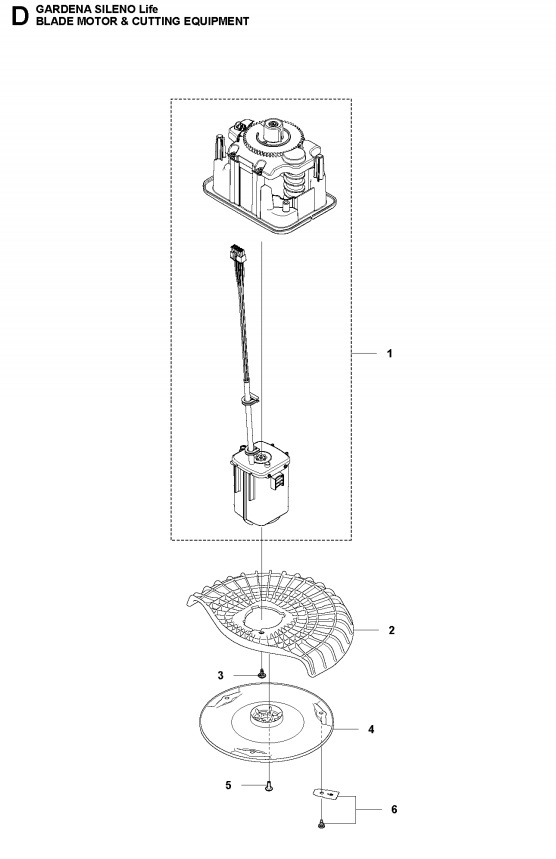 D GARDENA SILENO Life
BLADE MOTOR & CUTTING EQUIPMENT

1

2

3

4

5

6