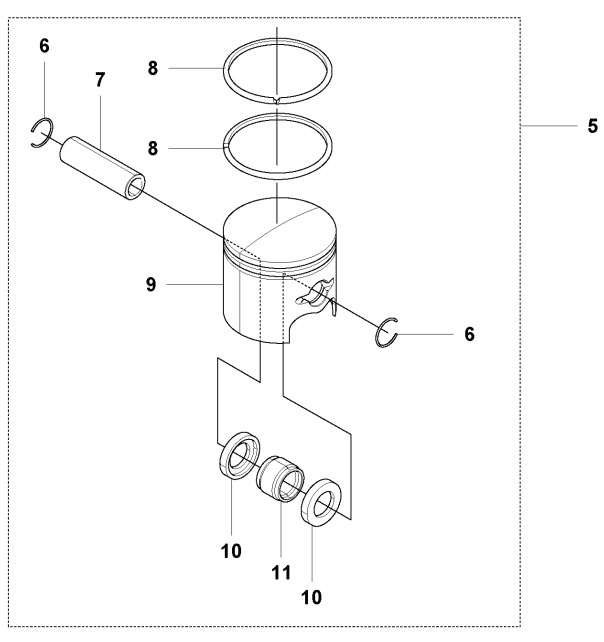 6
7
8
8
5
9
6
10
11
10