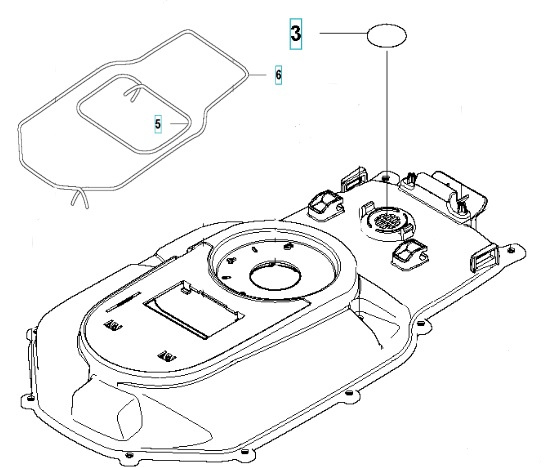 3

6

5