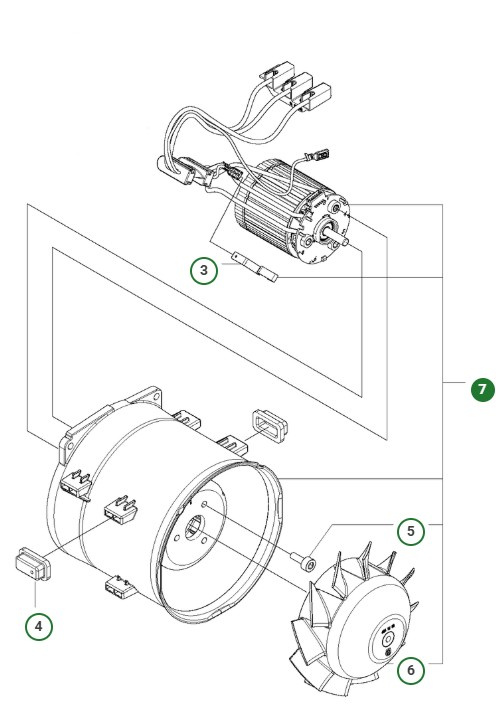 3
7
5
4
6