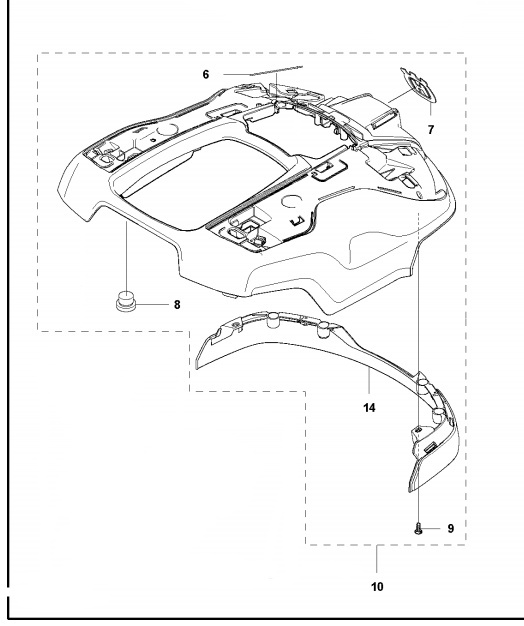 6
7
8
14
9
10