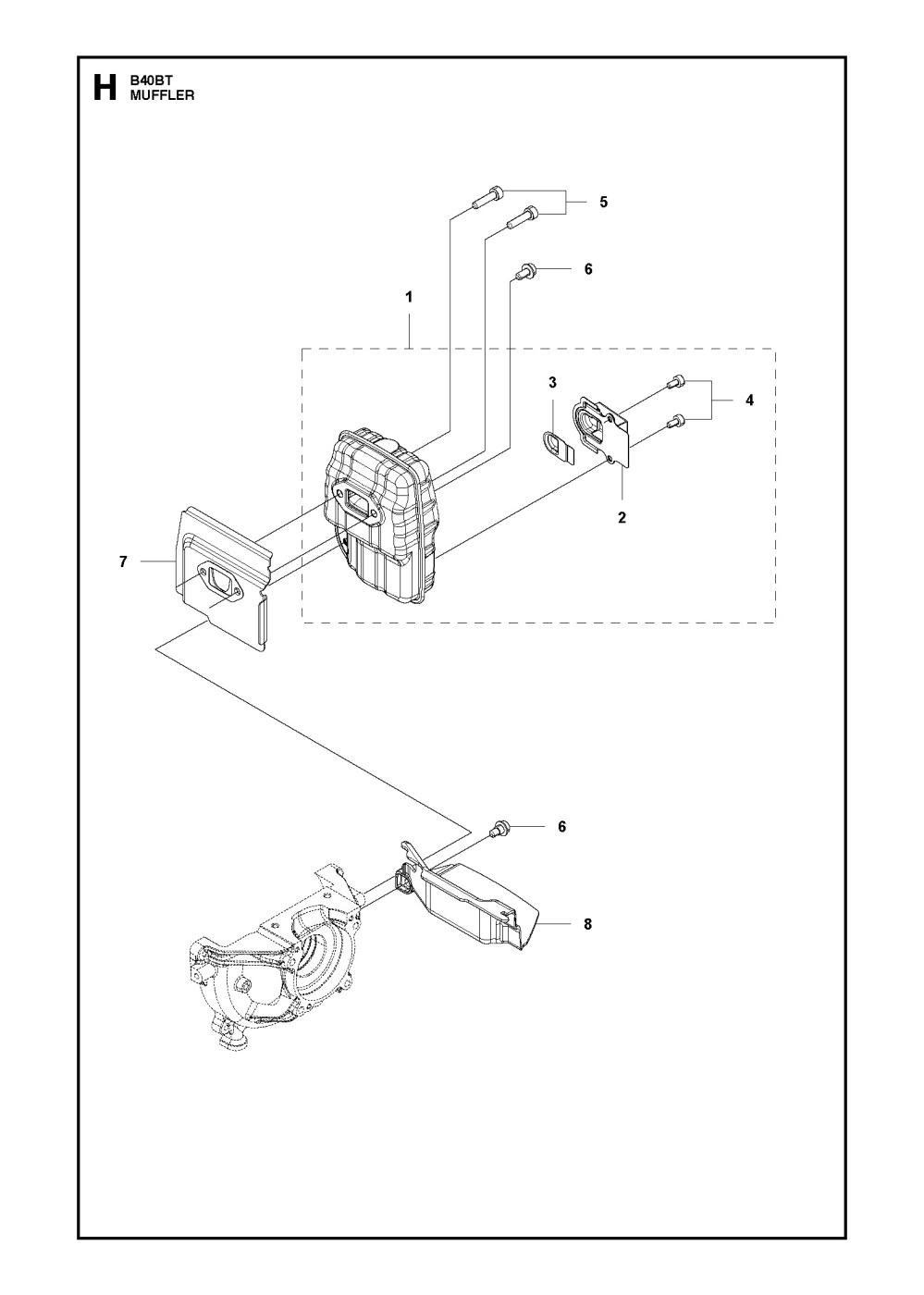 H B40BT
MUFFLER

5

6

1

3

4

2

7

6

8