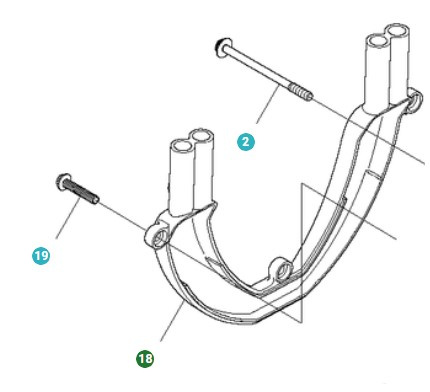 2

19

18