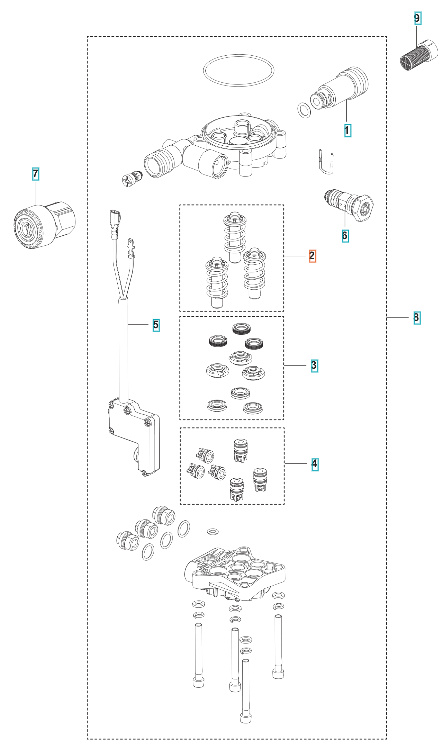 9
1
7
6
2
5
8
3
4