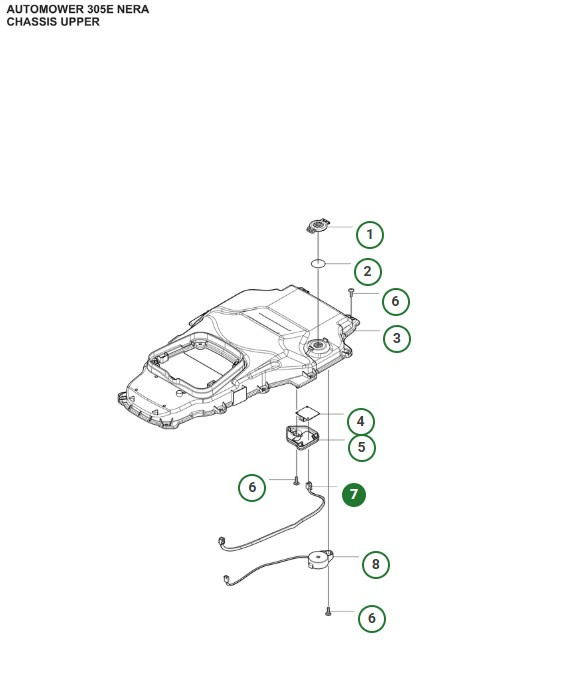 AUTOMOWER 305E NERA
CHASSIS UPPER

1
2
6
3
4
5
6
7
8
6