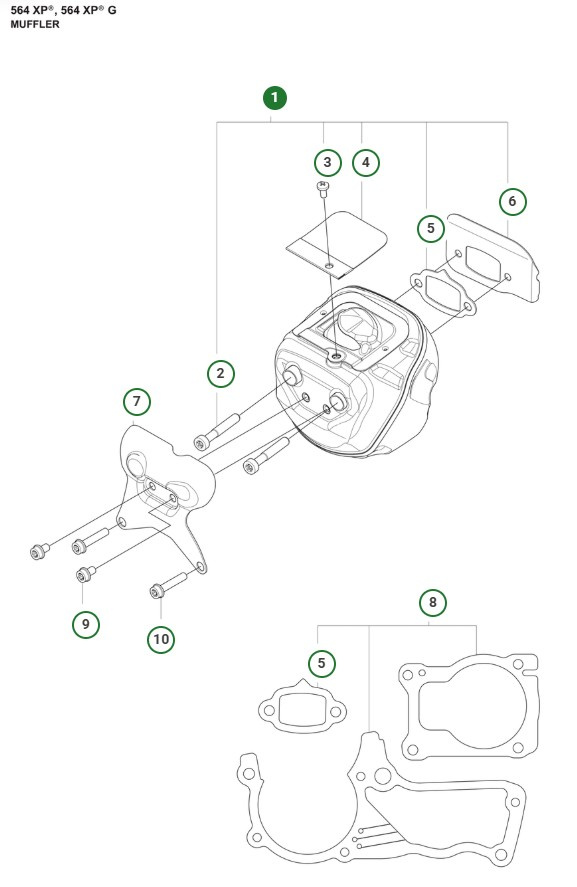 564 XP®, 564 XP® G
MUFFLER

1
3
4
6
5
2
7
9
10
8
5