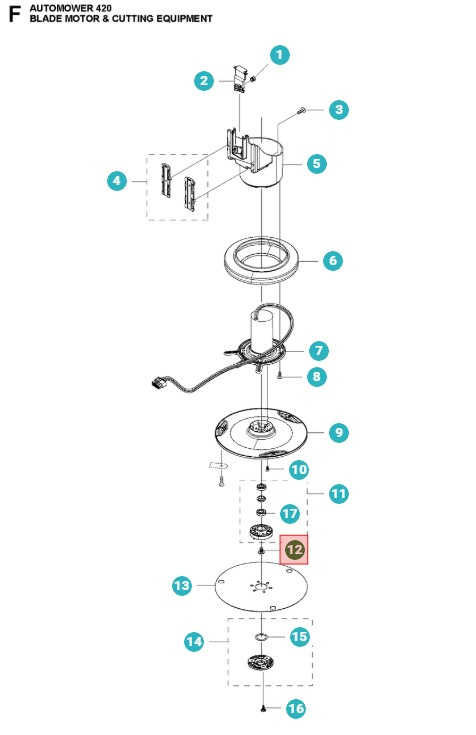 F AUTOMOWER 420
BLADE MOTOR & CUTTING EQUIPMENT

1
2
3
4
5
6
7
8
9
10
11
17
12
13
14
15
16