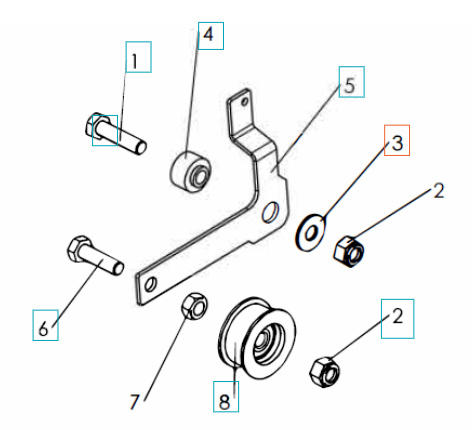 4
1
5
3
2
6
2
7
8