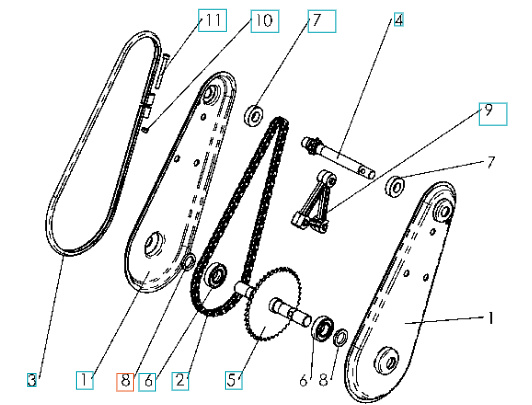 11
10
7
4
9
7
1
3
1
8
6
2
5
6
8