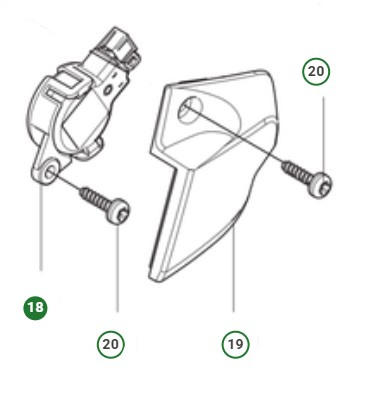 20

18

20

19