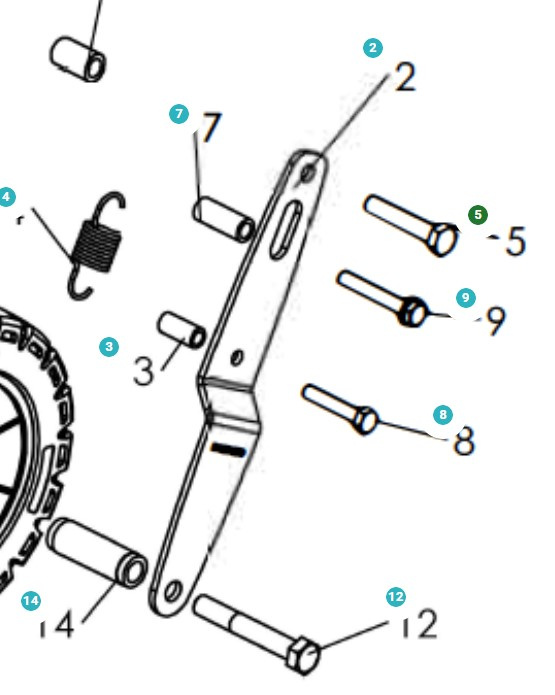 2
2
7
7
4
5
5
9
9
3
3
8
8
14
14
12
12