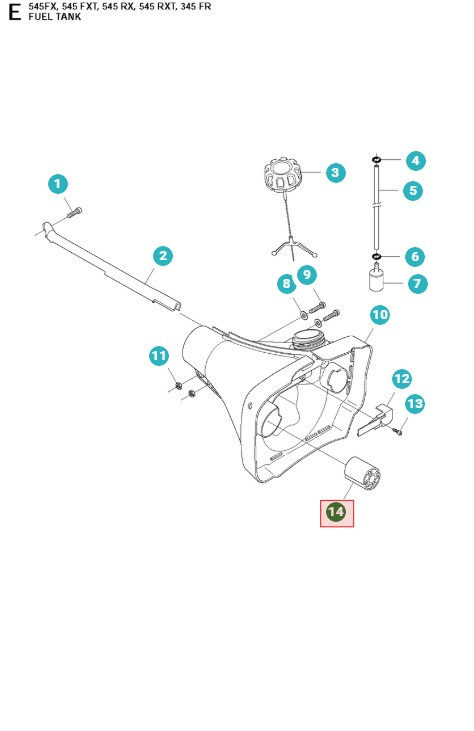 E 545FX, 545 FXT, 545 RX, 545 RXT, 345 FR
FUEL TANK

1
2
3
4
5
6
7
8
9
10
11
12
13
14