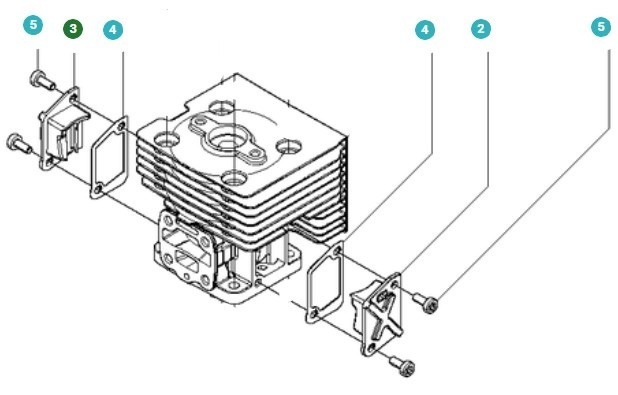 5
3
4
4
2
5