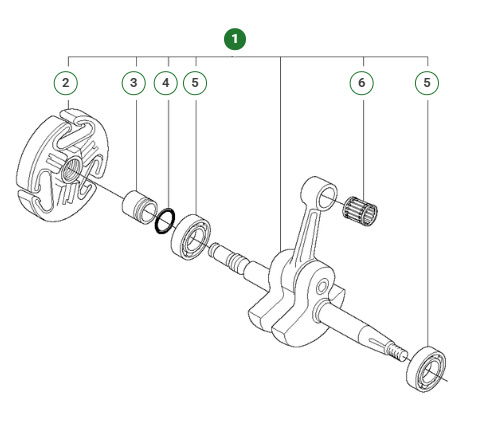 1
2
3
4
5
6
5