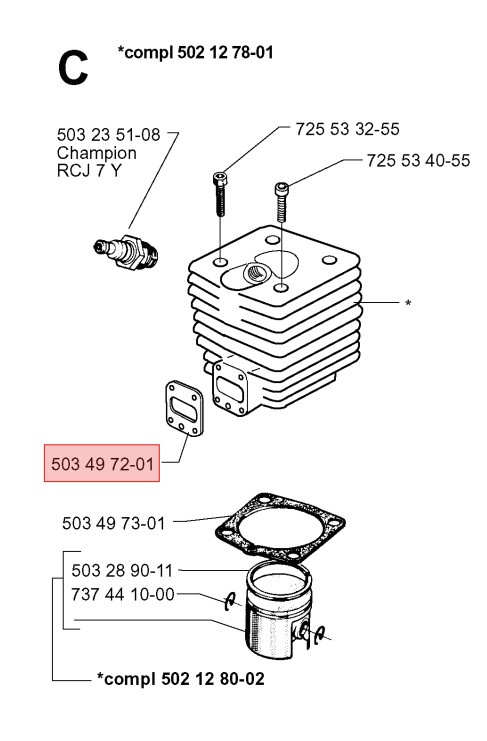 C

*compl 502 12 78-01

503 23 51-08
Champion
RCJ 7 Y

725 53 32-55

725 53 40-55

*

503 49 72-01

503 49 73-01

503 28 90-11

737 44 10-00

*compl 502 12 80-02