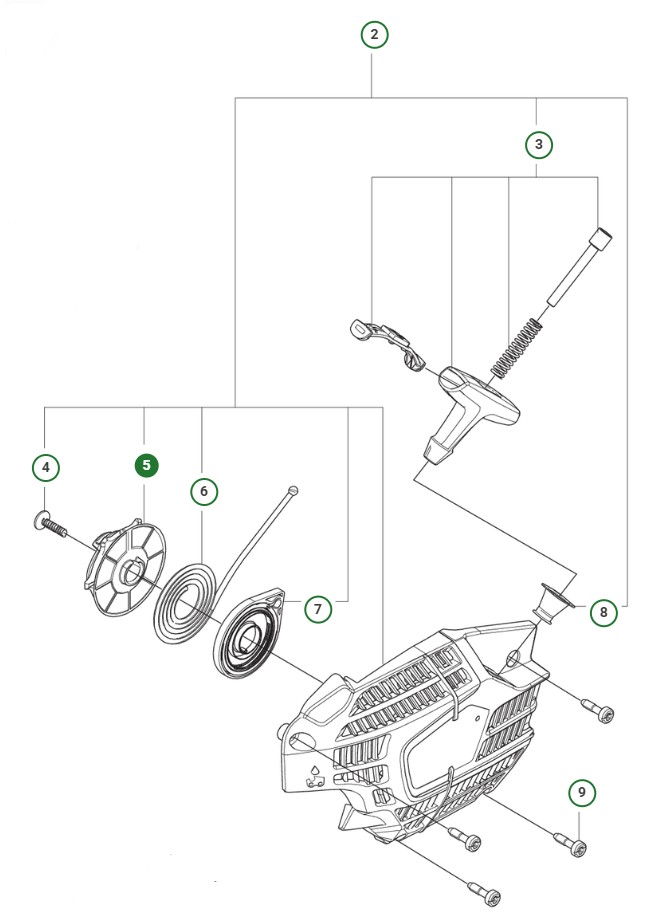 2
3
4
5
6
7
8
9