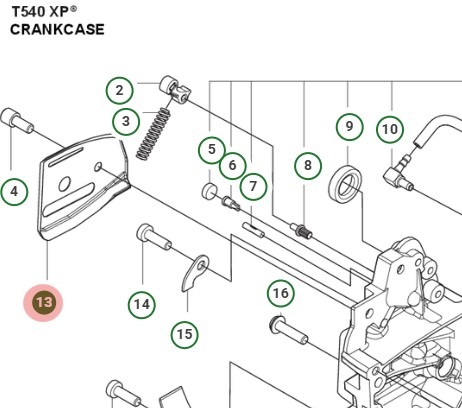 T540 XP®
CRANKCASE

2
3
4
5
6
7
8
9
10
13
14
15
16