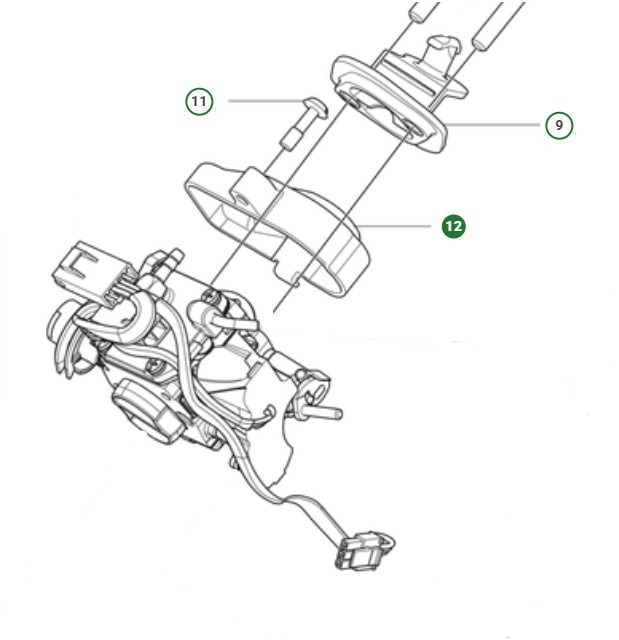 11
9
12