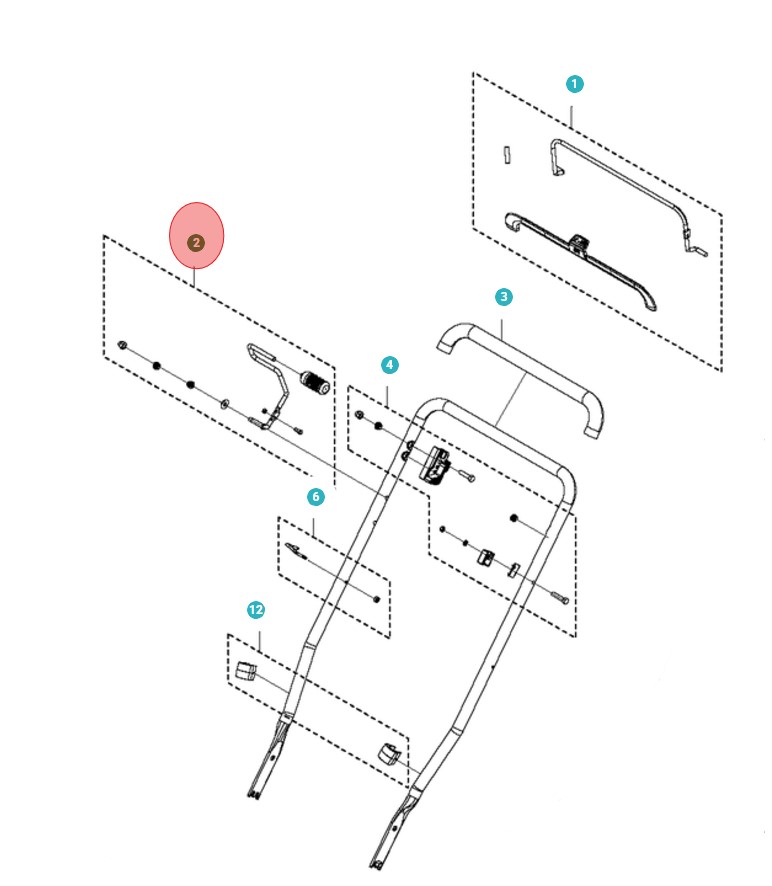 1
2
3
4
6
12