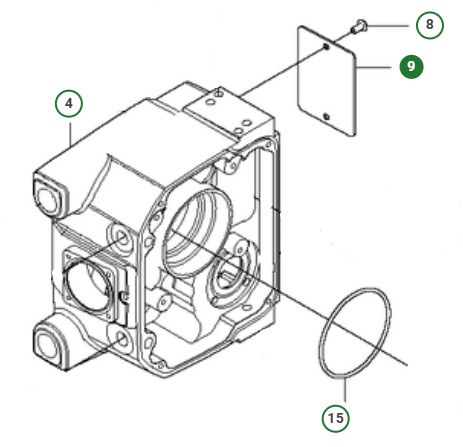 8
9
4
15