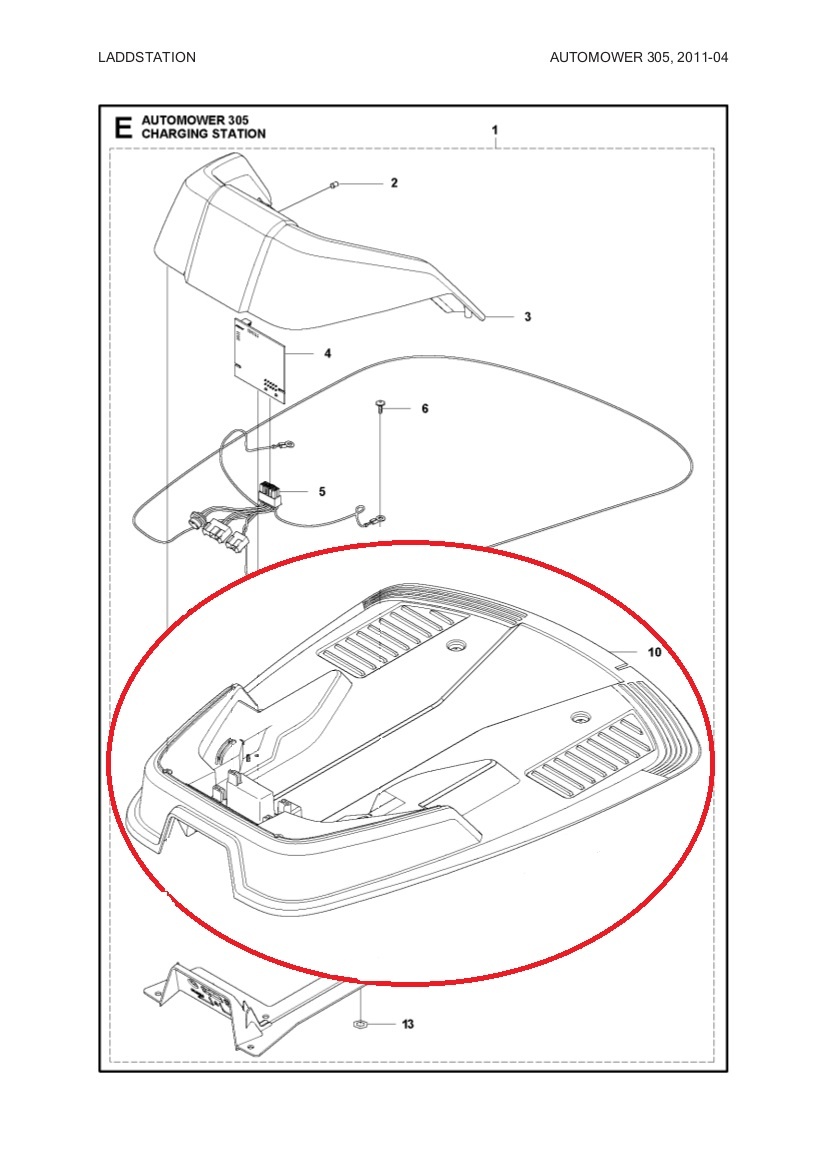 LADDSTATION

AUTOMOWER 305, 2011-04

E AUTOMOWER 305
CHARGING STATION

1

2

3

4

6

5

10

13