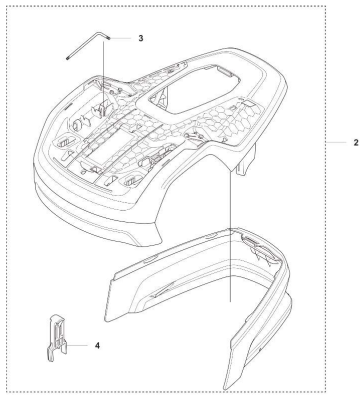 3

2

4