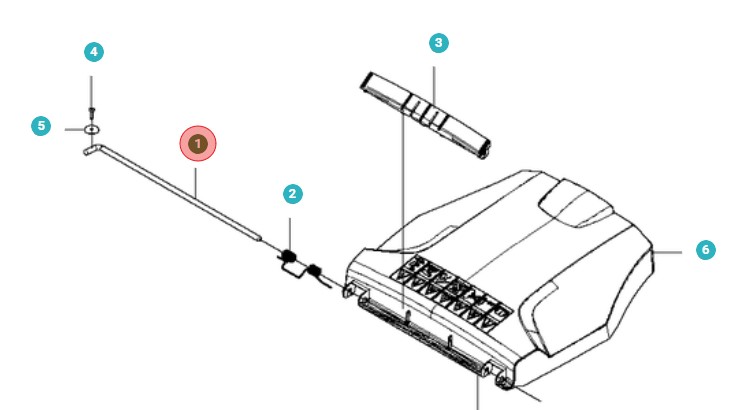 4
3
5
1
2
6