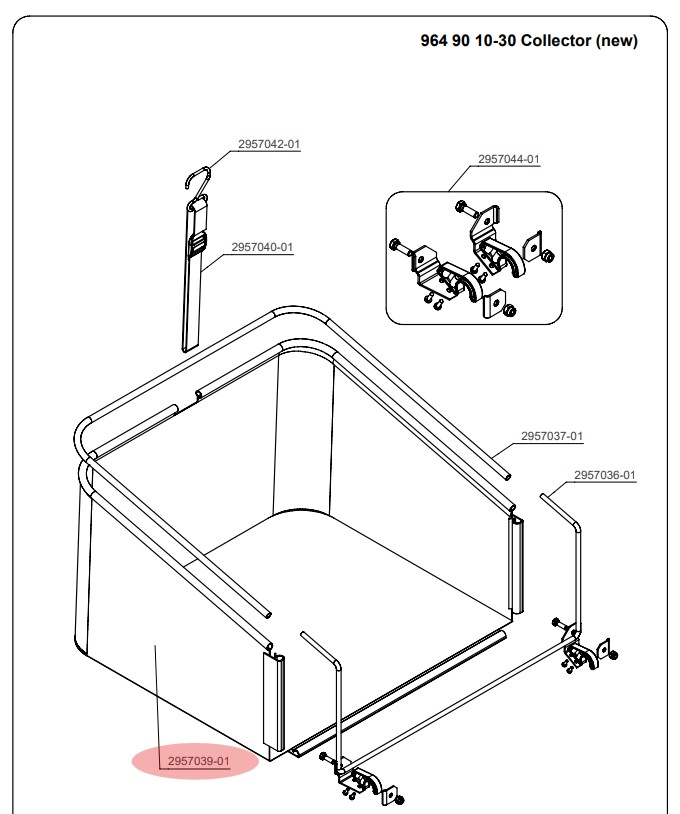 964 90 10-30 Collector (new)

2957042-01

2957044-01

2957040-01

2957037-01

2957036-01

2957039-01