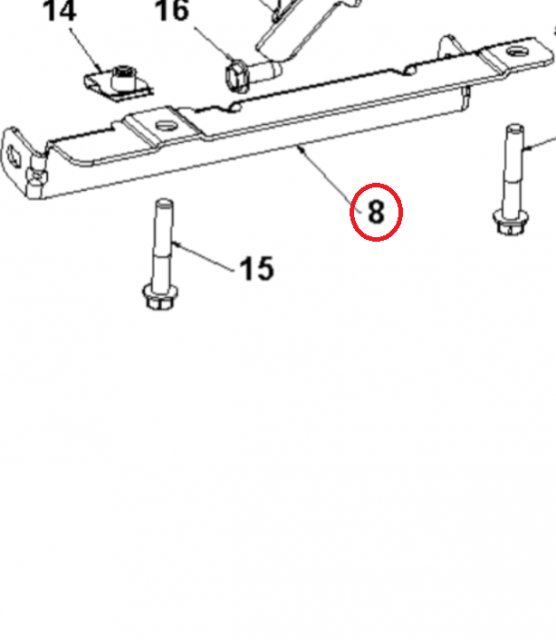 14
16
8
15