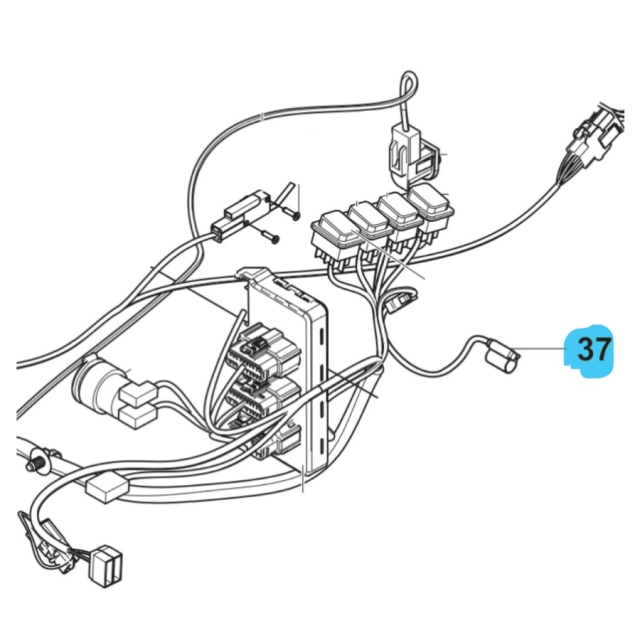 37