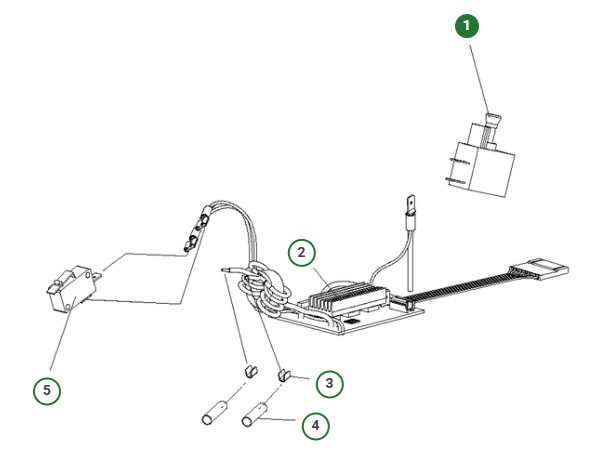 1
2
5
3
4